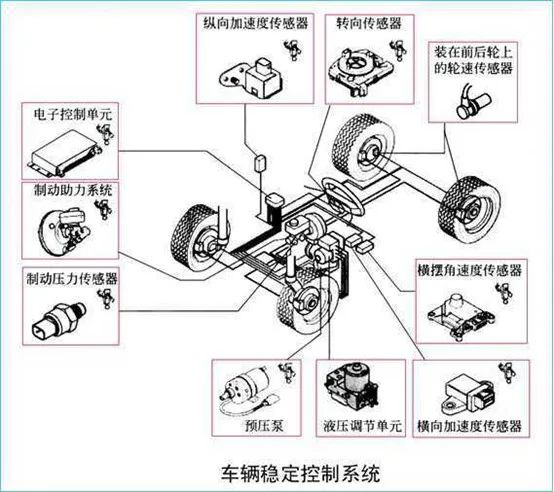 纵向加速度传感器

转向传感器

装在前后轮上的轮速传感器

电子控制单元

制动助力系统

制动压力传感器

横摆角速度传感器

预压泵

液压调节单元

横向加速度传感器

车辆稳定控制系统